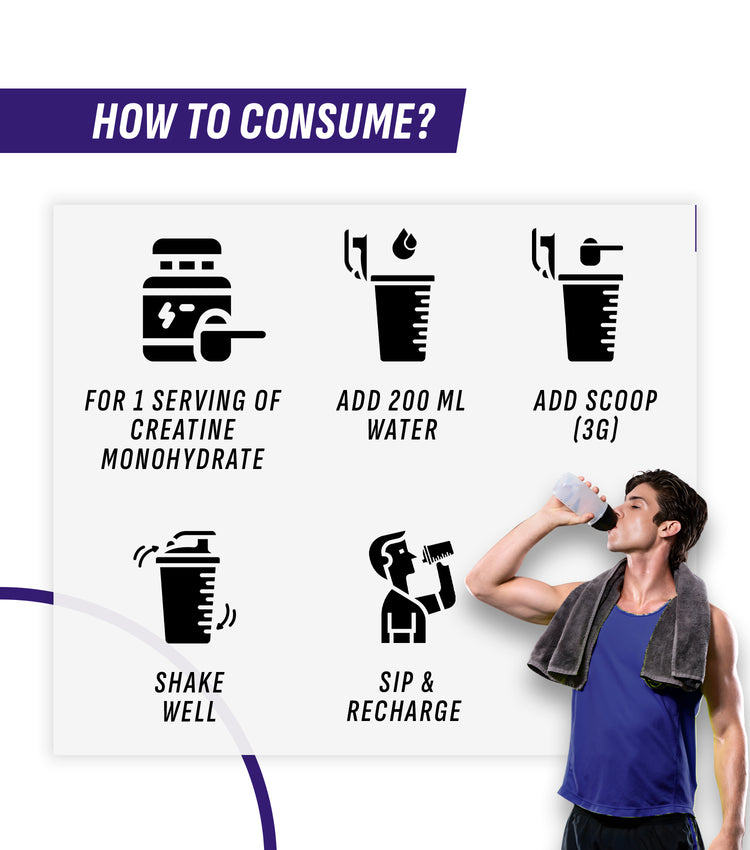 HOW TO CONSUME?

FOR 1 SERVING OF CREATINE MONOHYDRATE

ADD 200 ML WATER

ADD SCOOP (3G)

SHAKE WELL

SIP & RECHARGE