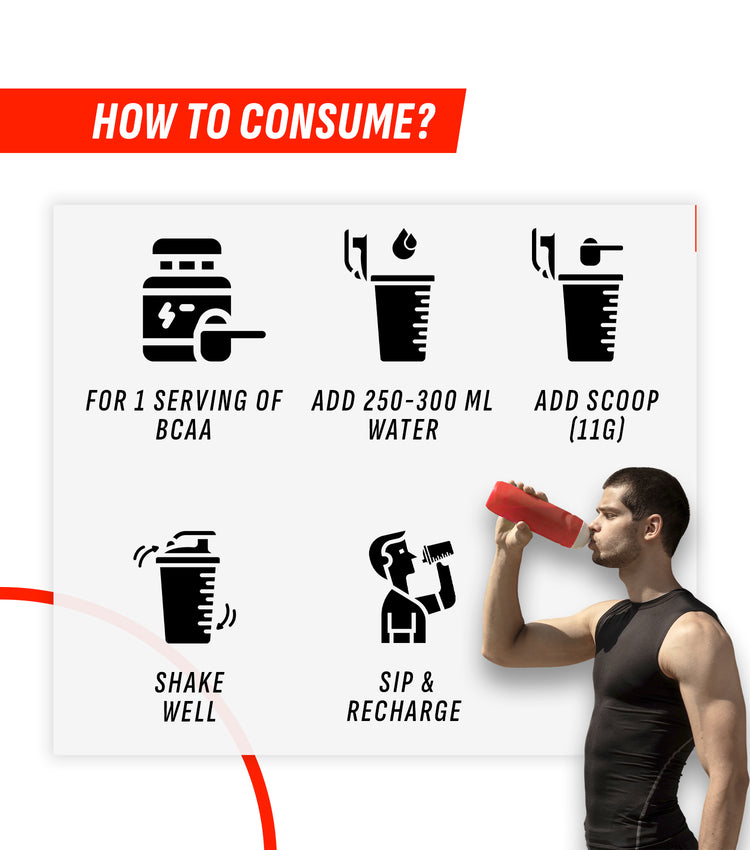 HOW TO CONSUME?

FOR 1 SERVING OF BCAA

ADD 250-300 ML WATER

ADD SCOOP (11G)

SHAKE WELL

SIP & RECHARGE